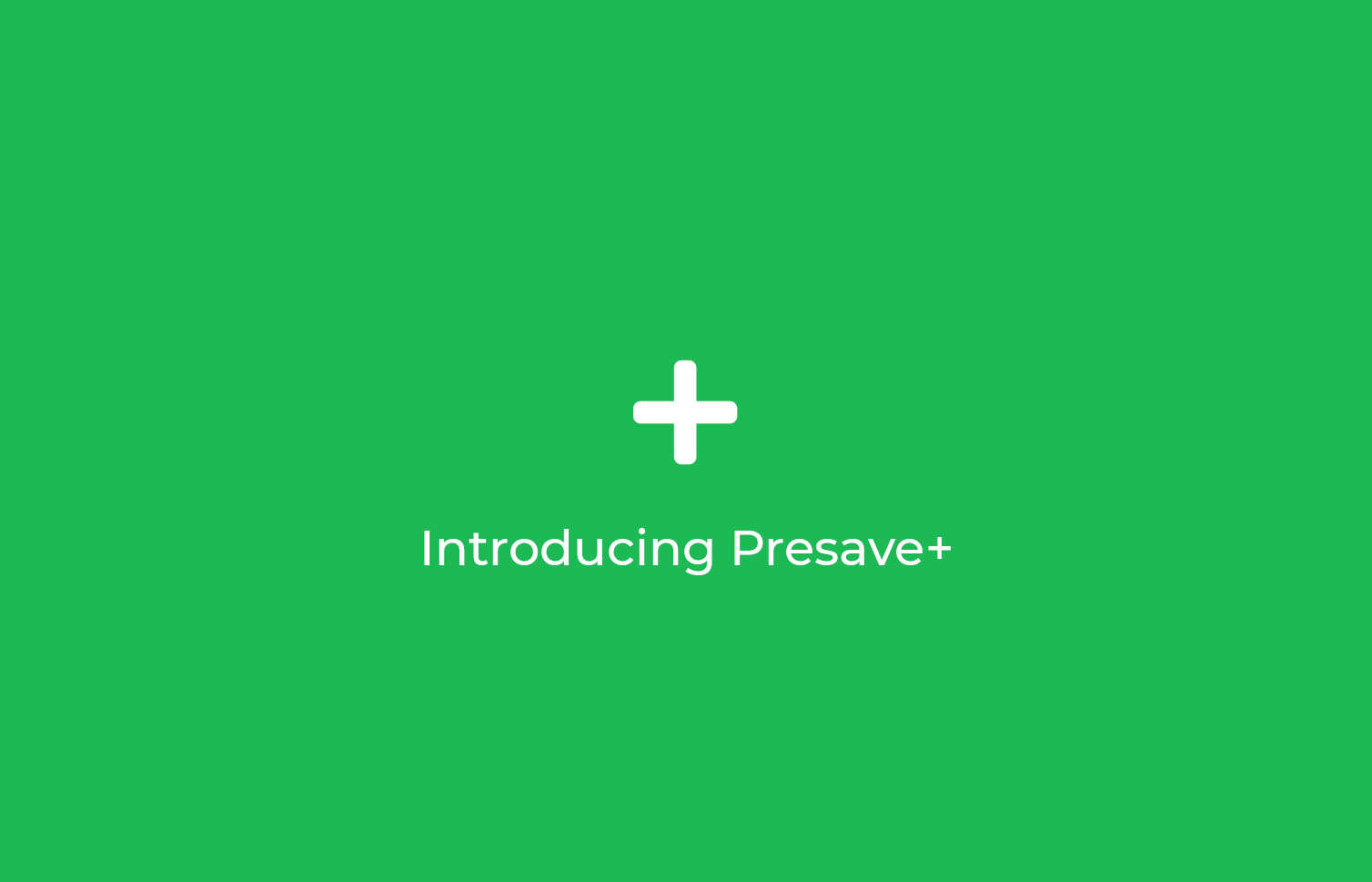 Introducing Presave+